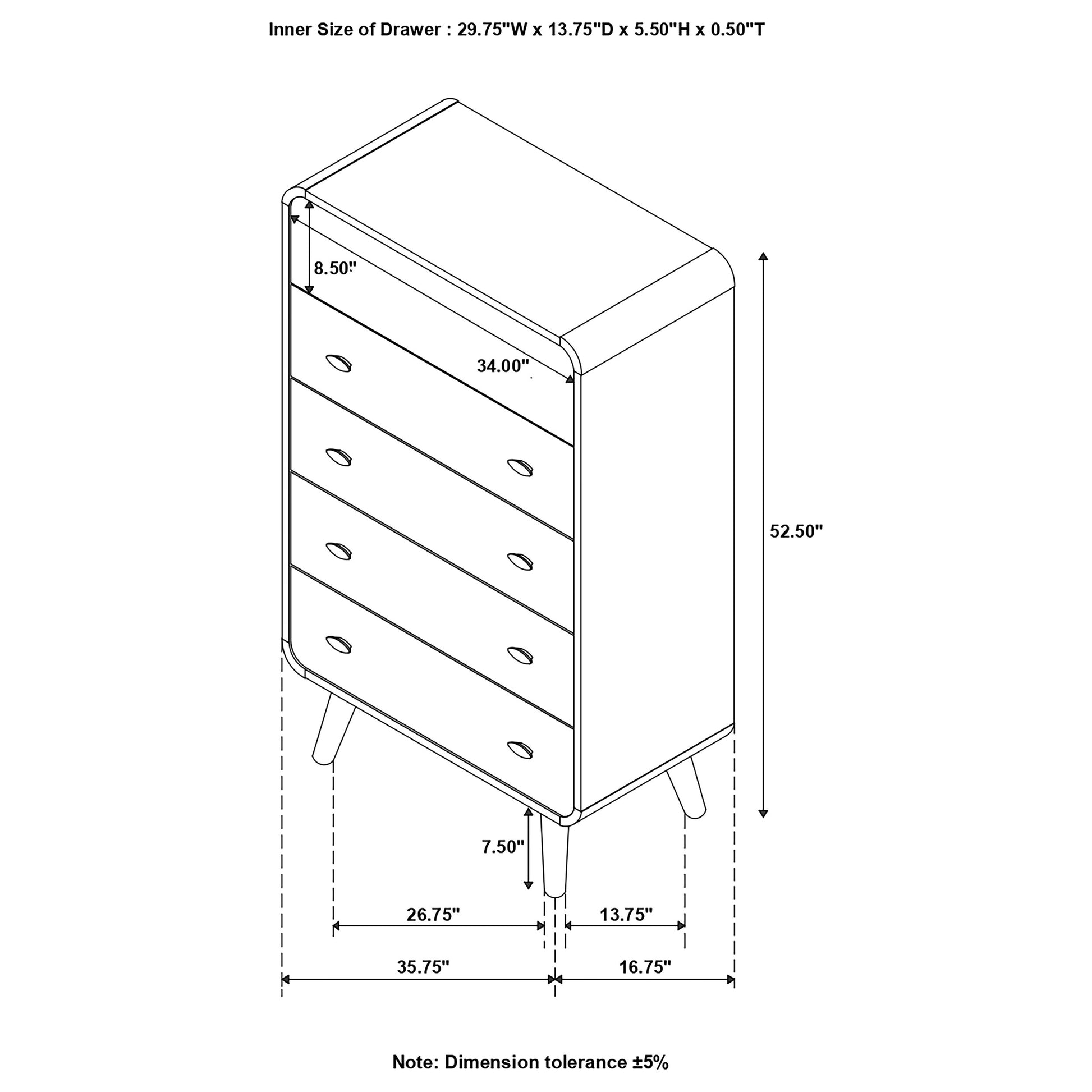 Inner Size of Drawer : 29.75"W x 13.75"D x 5.50"H x 0.50"T

8.50"

34.00"

52.50"

7.50"

26.75"

13.75"

35.75"

16.75"

Note: Dimension tolerance ±5%