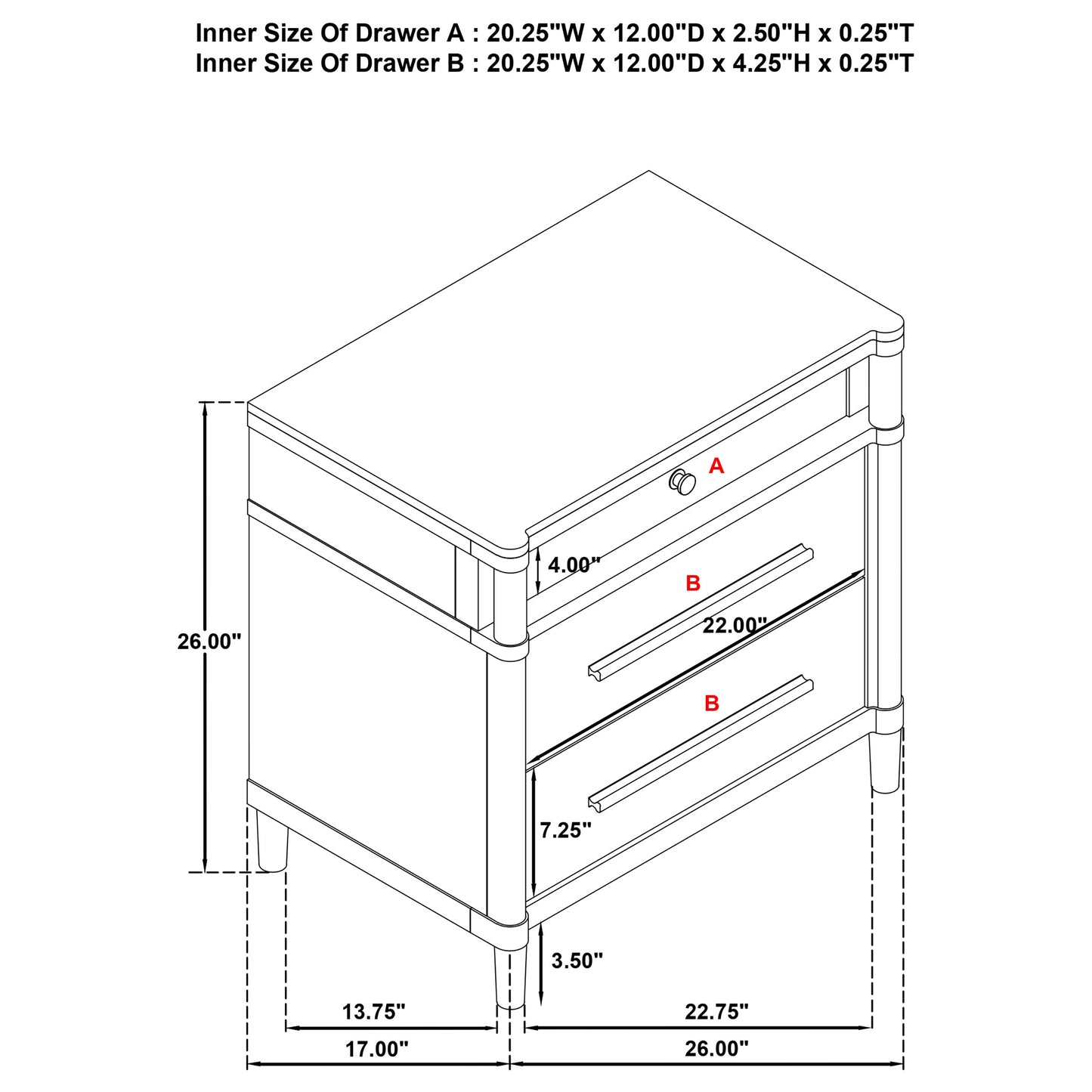 Inner Size Of Drawer A : 20.25"W x 12.00"D x 2.50"H x 0.25"T
Inner Size Of Drawer B : 20.25"W x 12.00"D x 4.25"H x 0.25"T

A

4.00"

B

22.00"

26.00"

B

7.25"

3.50"

13.75"

22.75"

17.00"

26.00"