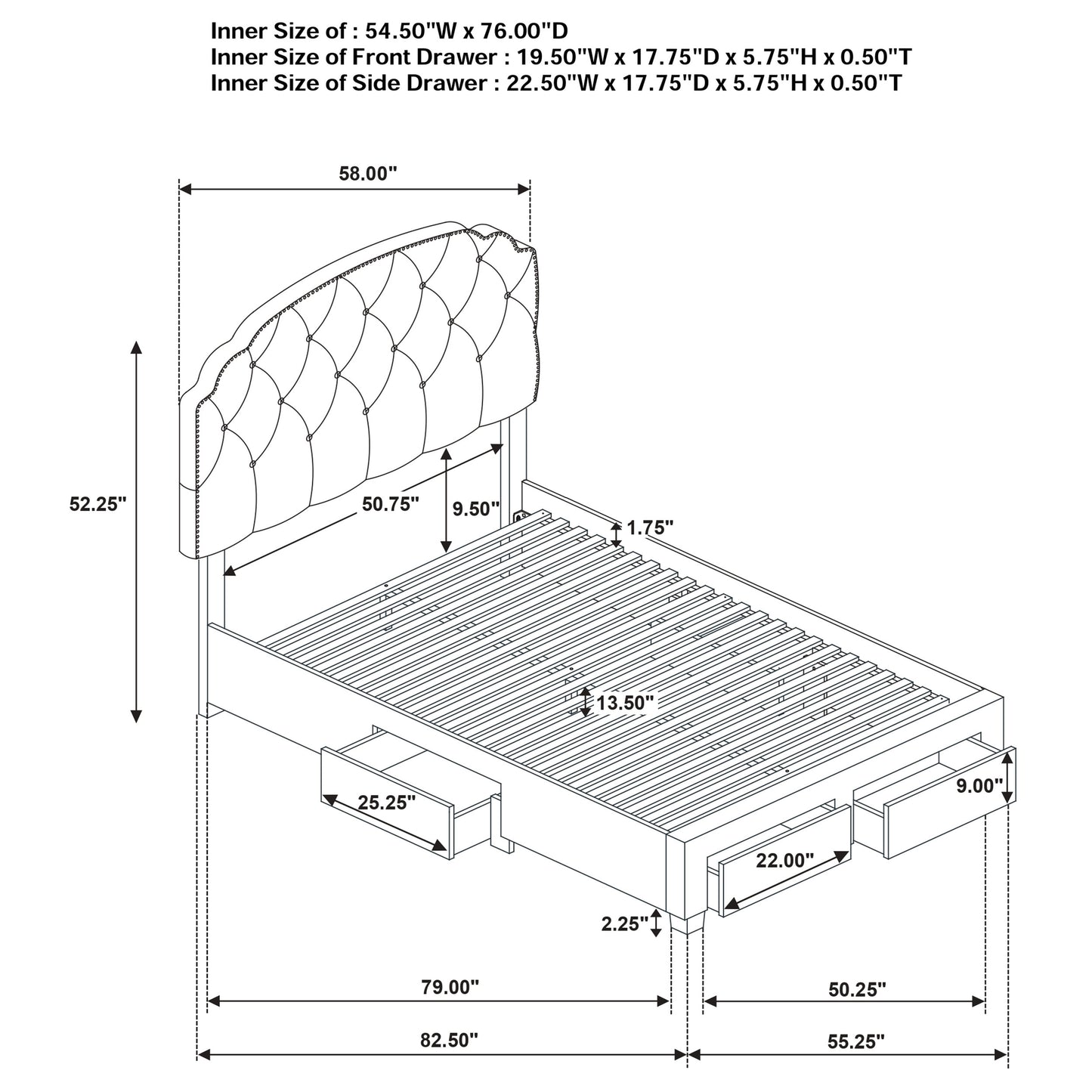 Inner Size of : 54.50"W x 76.00"D
Inner Size of Front Drawer : 19.50"W x 17.75"D x 5.75"H x 0.50"T
Inner Size of Side Drawer : 22.50"W x 17.75"D x 5.75"H x 0.50"T

58.00"

52.25"

50.75"

9.50"

1.75"

13.50"

25.25"

9.00"

22.00"

2.25"

79.00"

50.25"

82.50"

55.25"