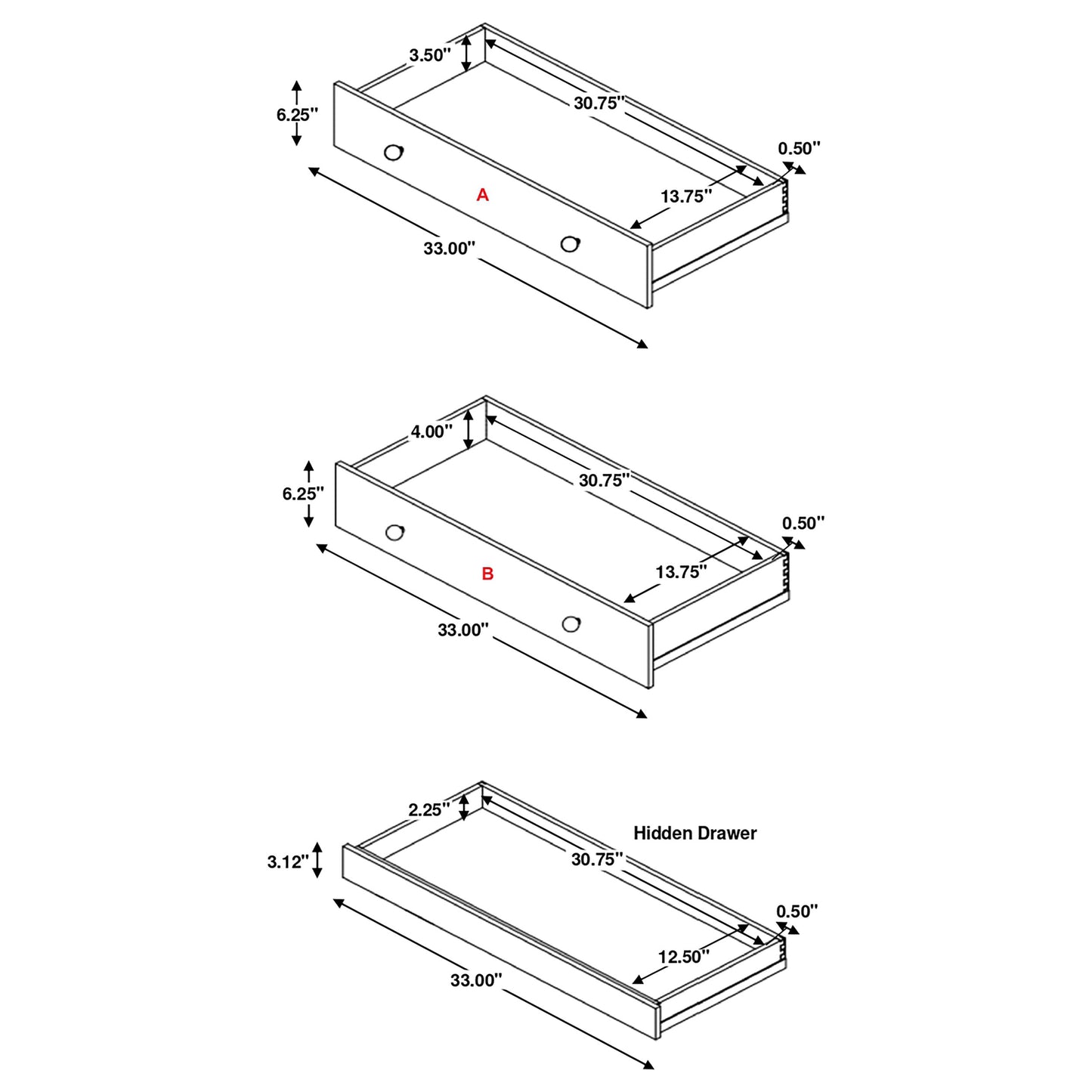 3.50''
6.25''
30.75''
0.50''
13.75''
A
33.00''

4.00''
6.25''
30.75''
0.50''
13.75''
B
33.00''

2.25''
Hidden Drawer
3.12''
30.75''
0.50''
12.50''
33.00''