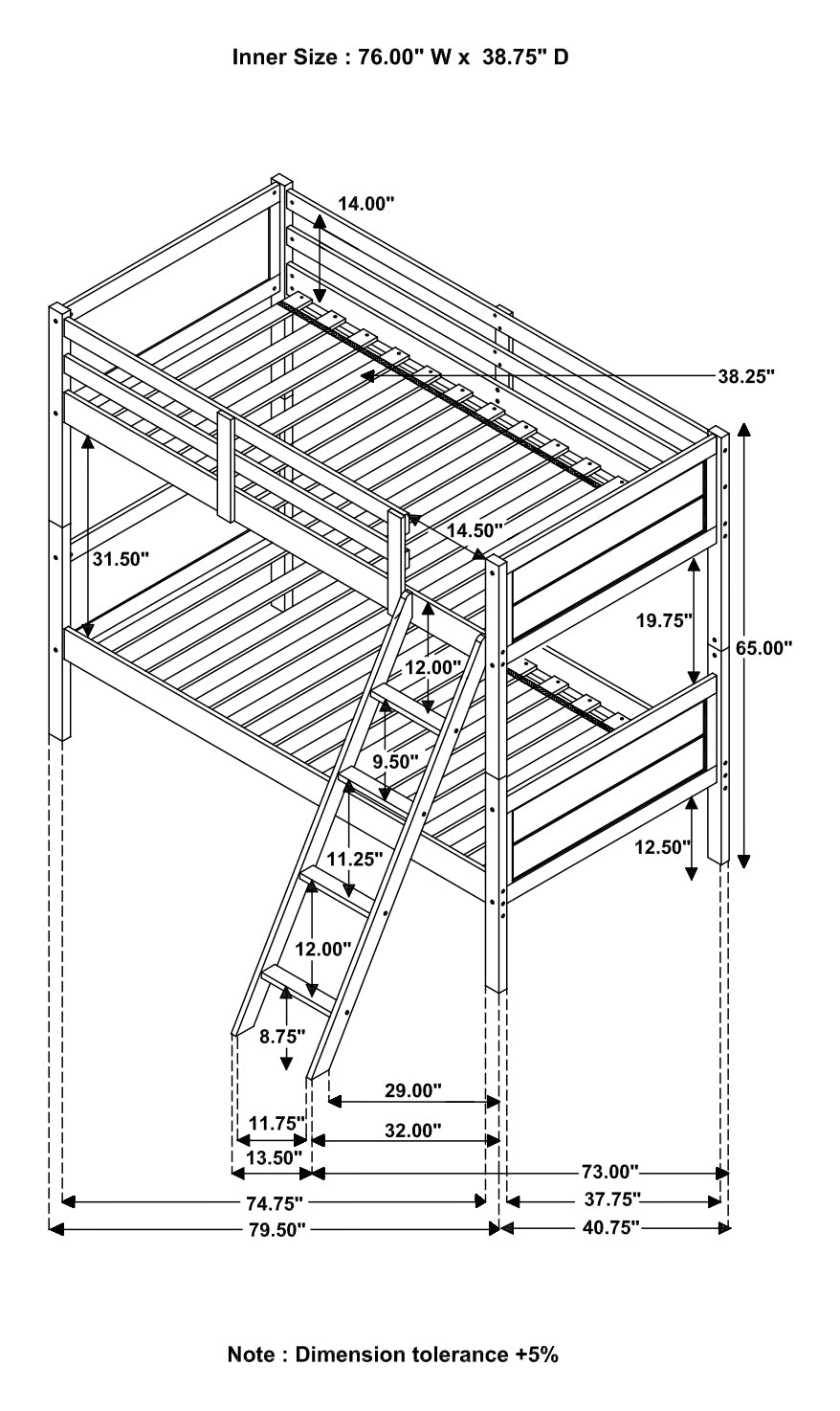 Inner Size : 76.00" W x 38.75" D

14.00"

38.25"

14.50"

31.50"

19.75"

65.00"

12.00"

9.50"

11.25"

12.50"

12.00"

8.75"

29.00"

11.75"

32.00"

13.50"

73.00"

74.75"

37.75"

79.50"

40.75"

Note : Dimension tolerance +5%